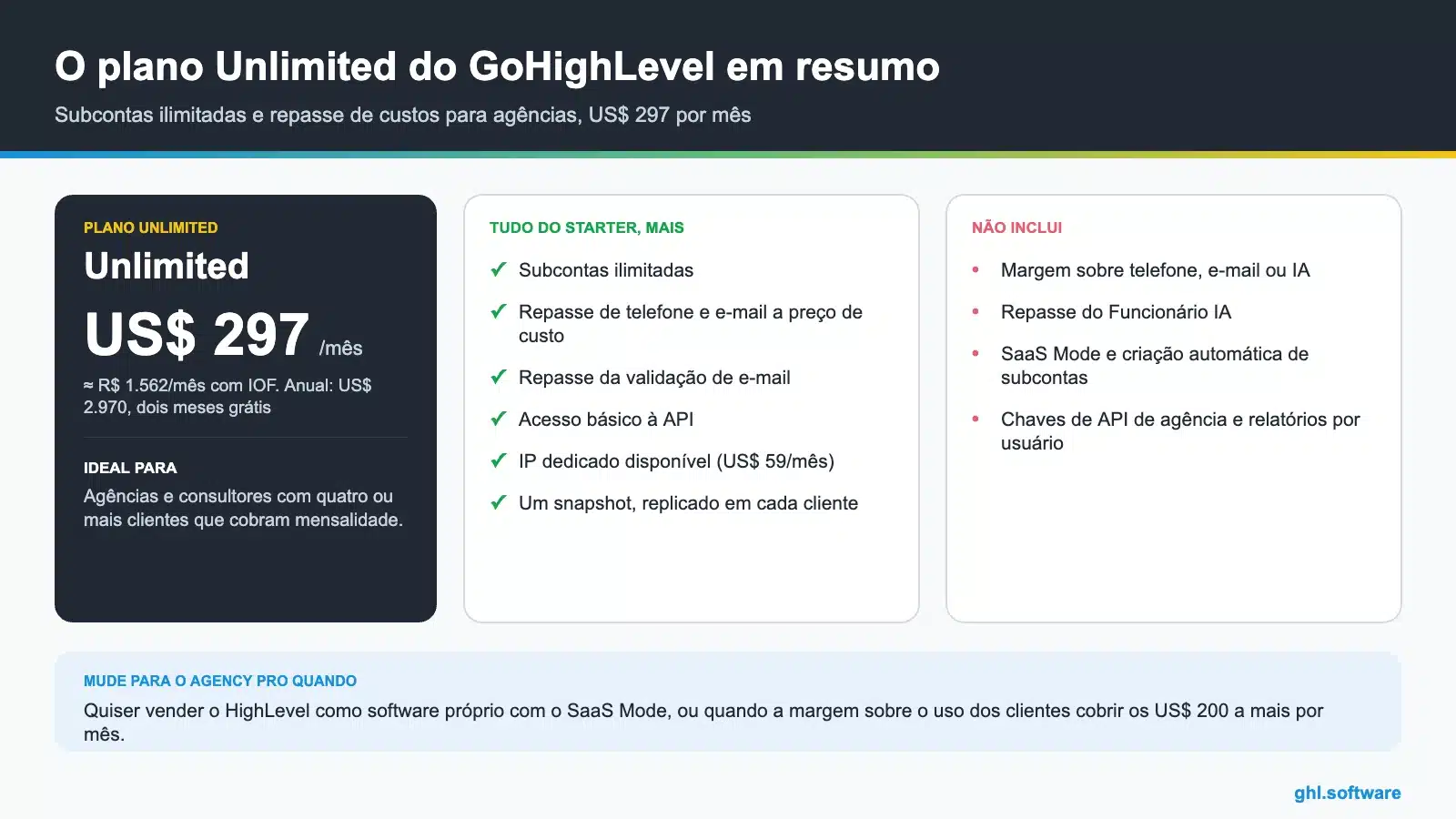 O plano Unlimited do GoHighLevel em resumo

Subcontas ilimitadas e repasse de custos para agências, US$ 297 por mês

PLANO UNLIMITED

Unlimited

US$ 297 /mês

≈ R$ 1.562/mês com IOF. Anual: US$ 2.970, dois meses grátis

IDEAL PARA

Agências e consultores com quatro ou mais clientes que cobram mensalidade.

TUDO DO STARTER, MAIS

✓ Subcontas ilimitadas
✓ Repasse de telefone e e-mail a preço de custo
✓ Repasse da validação de e-mail
✓ Acesso básico à API
✓ IP dedicado disponível (US$ 59/mês)
✓ Um snapshot, replicado em cada cliente

NÃO INCLUI

• Margem sobre telefone, e-mail ou IA
• Repasse do Funcionário IA
• SaaS Mode e criação automática de subcontas
• Chaves de API de agência e relatórios por usuário

MUDE PARA O AGENCY PRO QUANDO

Quiser vender o HighLevel como software próprio com o SaaS Mode, ou quando a margem sobre o uso dos clientes cobrir os US$ 200 a mais por mês.

ghl.software