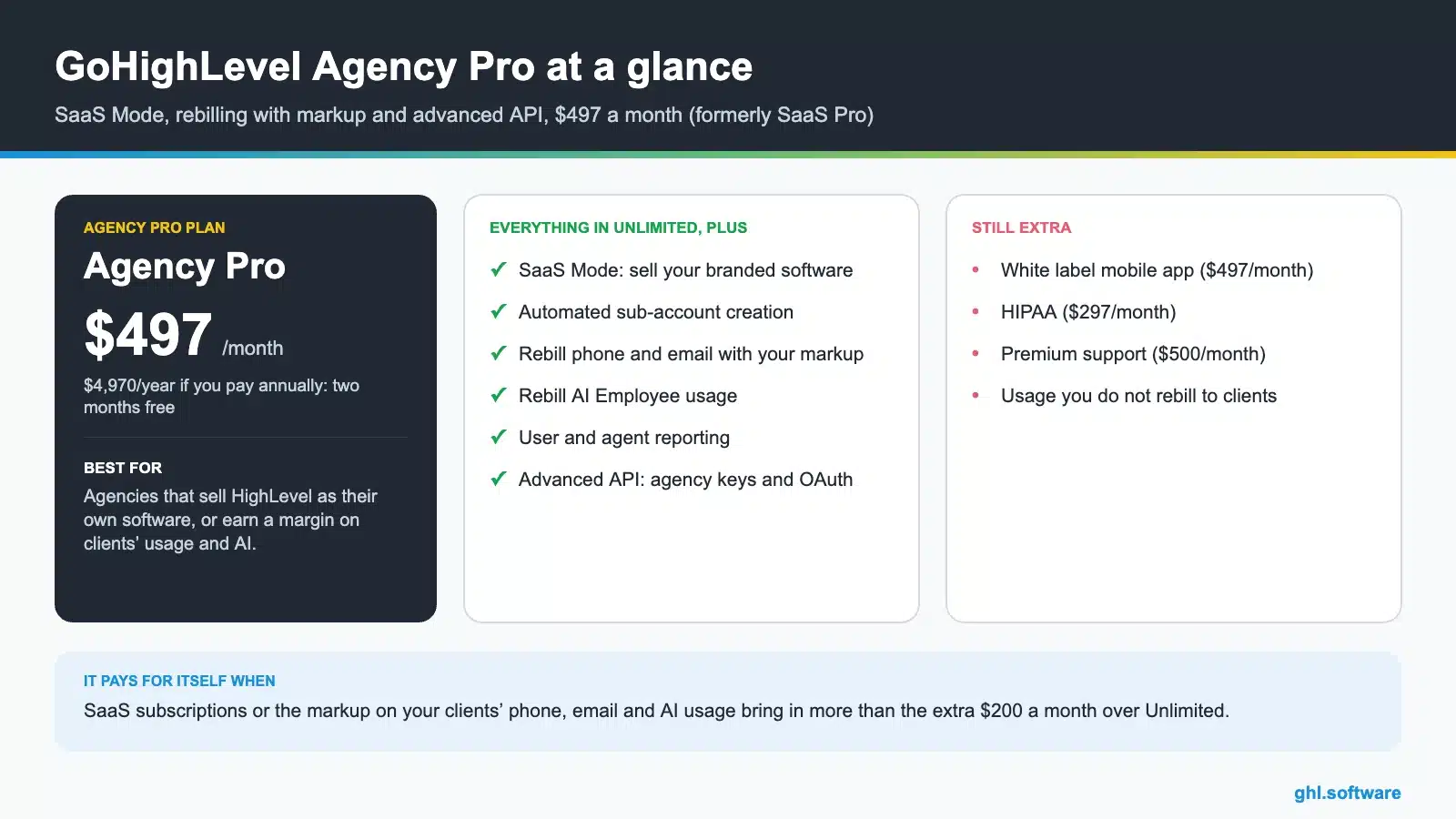 GoHighLevel Agency Pro at a glance

SaaS Mode, rebilling with markup and advanced API, $497 a month (formerly SaaS Pro)

AGENCY PRO PLAN

Agency Pro

$497 /month

$4,970/year if you pay annually: two months free

BEST FOR

Agencies that sell HighLevel as their own software, or earn a margin on clients' usage and AI.

EVERYTHING IN UNLIMITED, PLUS

✓ SaaS Mode: sell your branded software
✓ Automated sub-account creation
✓ Rebill phone and email with your markup
✓ Rebill AI Employee usage
✓ User and agent reporting
✓ Advanced API: agency keys and OAuth

STILL EXTRA

• White label mobile app ($497/month)
• HIPAA ($297/month)
• Premium support ($500/month)
• Usage you do not rebill to clients

IT PAYS FOR ITSELF WHEN

SaaS subscriptions or the markup on your clients' phone, email and AI usage bring in more than the extra $200 a month over Unlimited.

ghl.software